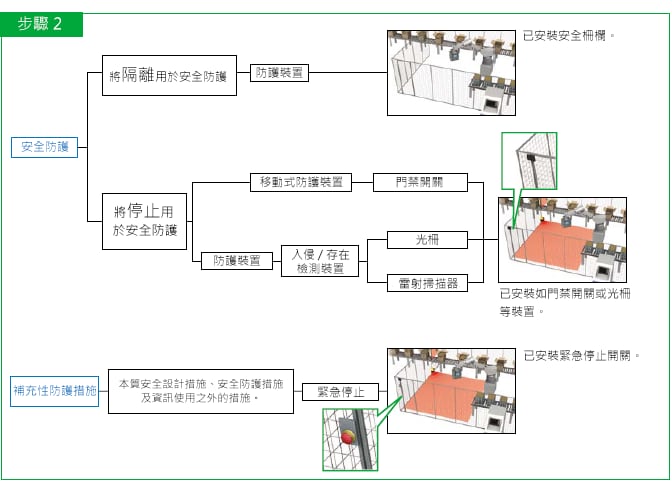 步驟 2

安全防護

將隔離用於安全防護

防護裝置

已安裝安全柵欄。

將停止用於安全防護

移動式防護裝置

門禁開關

防護裝置

入侵 / 存在檢測裝置

光柵

雷射掃描器

已安裝如門禁開關或光柵等裝置。

補充性防護措施

本質安全設計措施、安全防護措施及資訊使用之外的措施。

緊急停止

已安裝緊急停止開關。