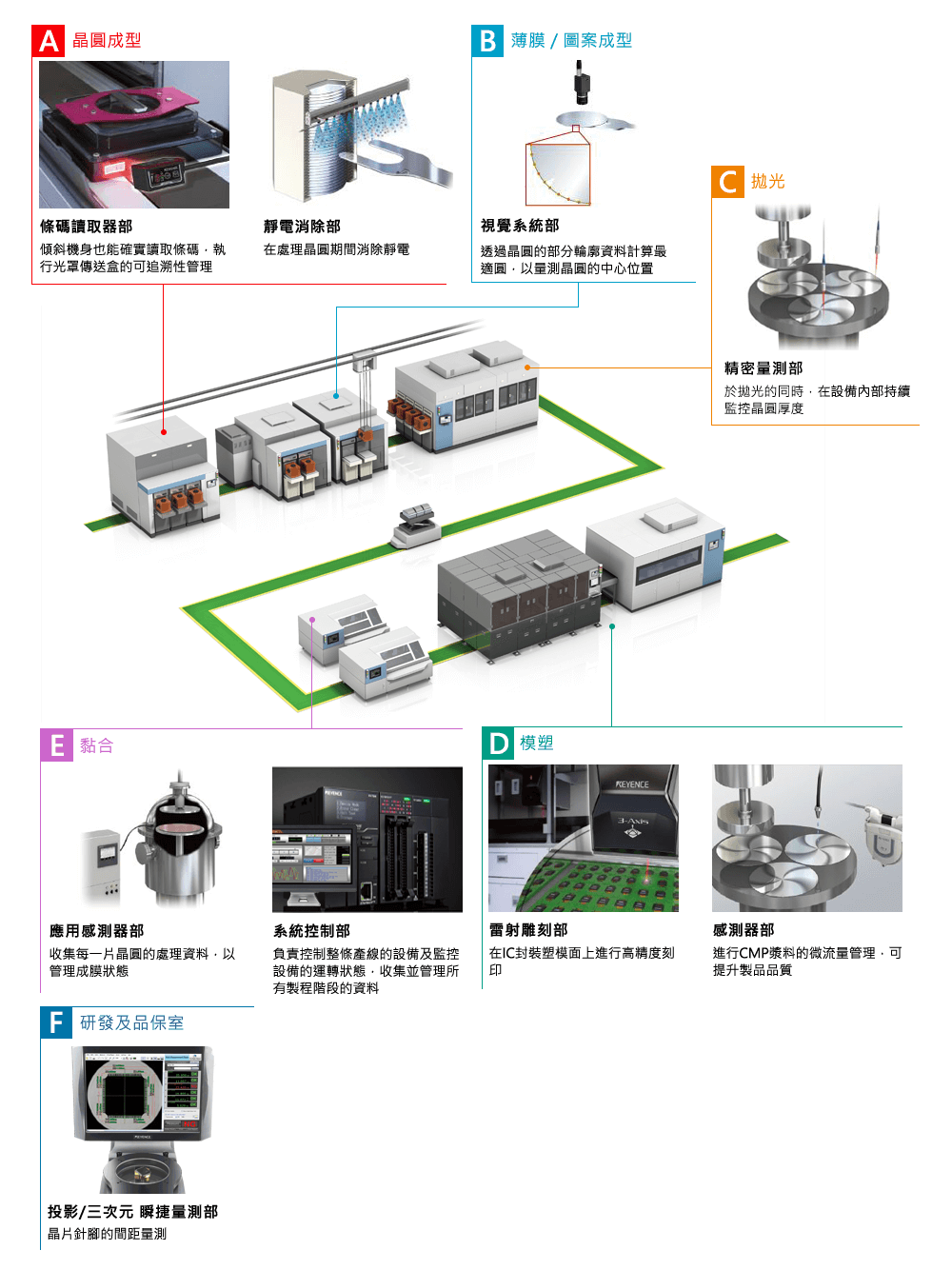 A 晶圓成型

條碼讀取器部
傾斜機身也能確實讀取條碼，執行光罩傳送盒的可追溯性管理

靜電消除部
在處理晶圓期間消除靜電

B 薄膜 / 圖案成型

視覺系統部
透過晶圓的部分輪廓資料計算最適圓，以量測晶圓的中心位置

C 拋光

精密量測部
於拋光的同時，在設備內部持續監控晶圓厚度

E 黏合

應用感測器部
收集每一片晶圓的處理資料，以管理成膜狀態

系統控制部
負責控制整條產線的設備及監控設備的運轉狀態，收集並管理所有製程階段的資料

D 模塑

KEYENCE
3-Axis

雷射雕刻部
在IC封裝塑模面上進行高精度刻印

感測器部
進行CMP漿料的微流量管理，可提升製品品質

F 研發及品保室

投影/三次元 瞬捷量測部
晶片針腳的間距量測